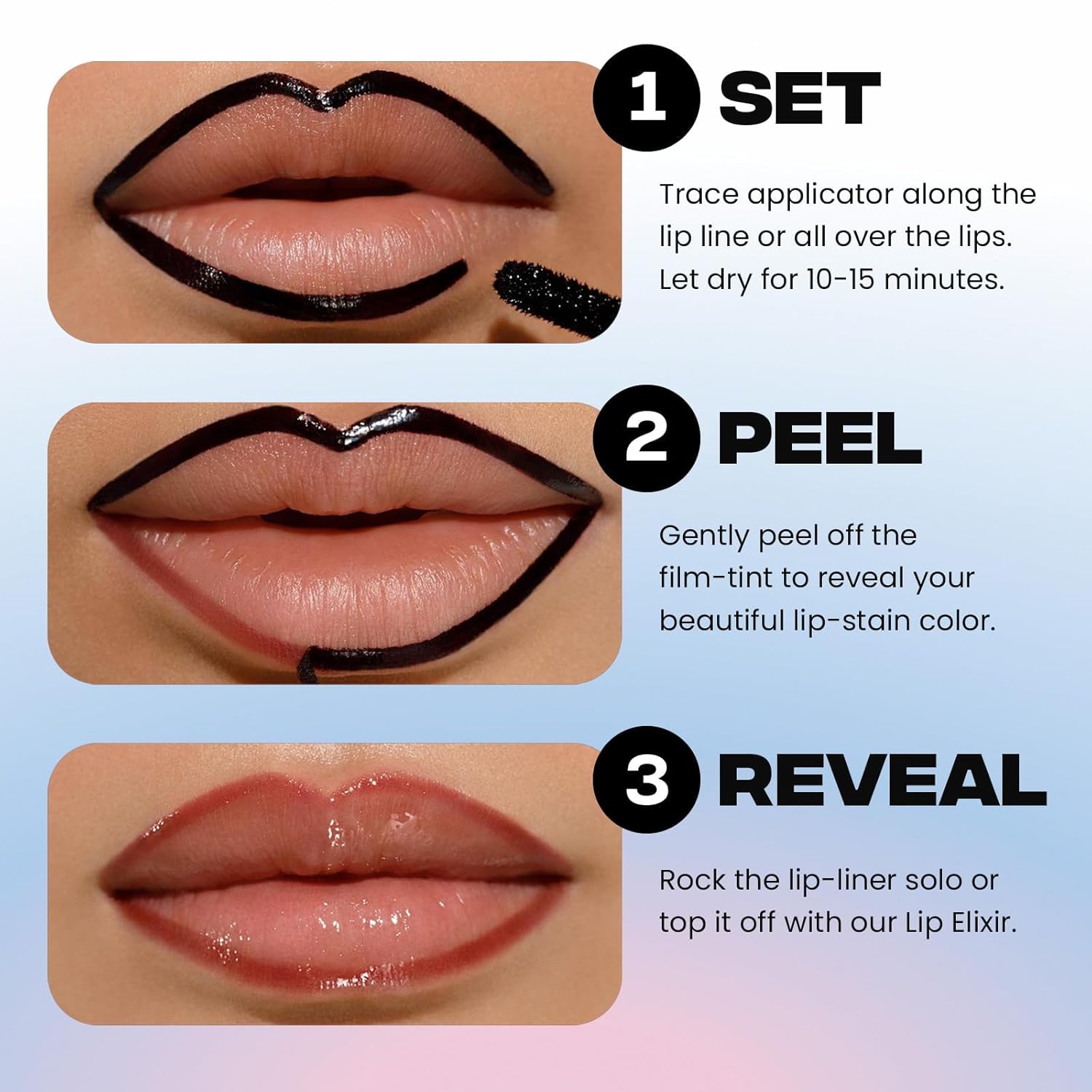 1 SET

Trace applicator along the lip line or all over the lips. Let dry for 10-15 minutes.

2 PEEL

Gently peel off the film-tint to reveal your beautiful lip-stain color.

3 REVEAL

Rock the lip-liner solo or top it off with our Lip Elixir.